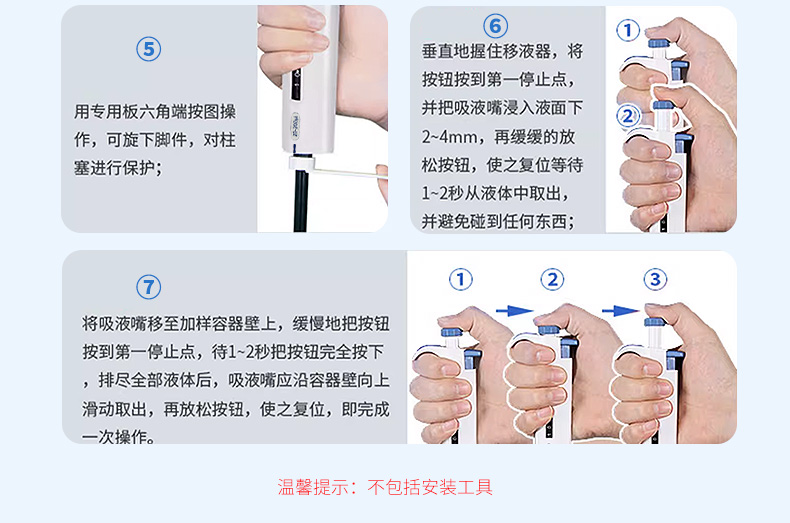 ⑤

用专用板六角端按图操作，可旋下脚件，对柱塞进行保护；

⑥

垂直地握住移液器，将按钮按到第一停止点，并把吸液嘴浸入液面下2~4mm，再缓缓的放松按钮，使之复位等待1~2秒从液体中取出，并避免碰到任何东西；

①

②

⑦

将吸液嘴移至加样容器壁上，缓慢地把按钮按到第一停止点，待1~2秒把按钮完全按下，排尽全部液体后，吸液嘴应沿容器壁向上滑动取出，再放松按钮，使之复位，即完成一次操作。

① ② ③

温馨提示：不包括安装工具